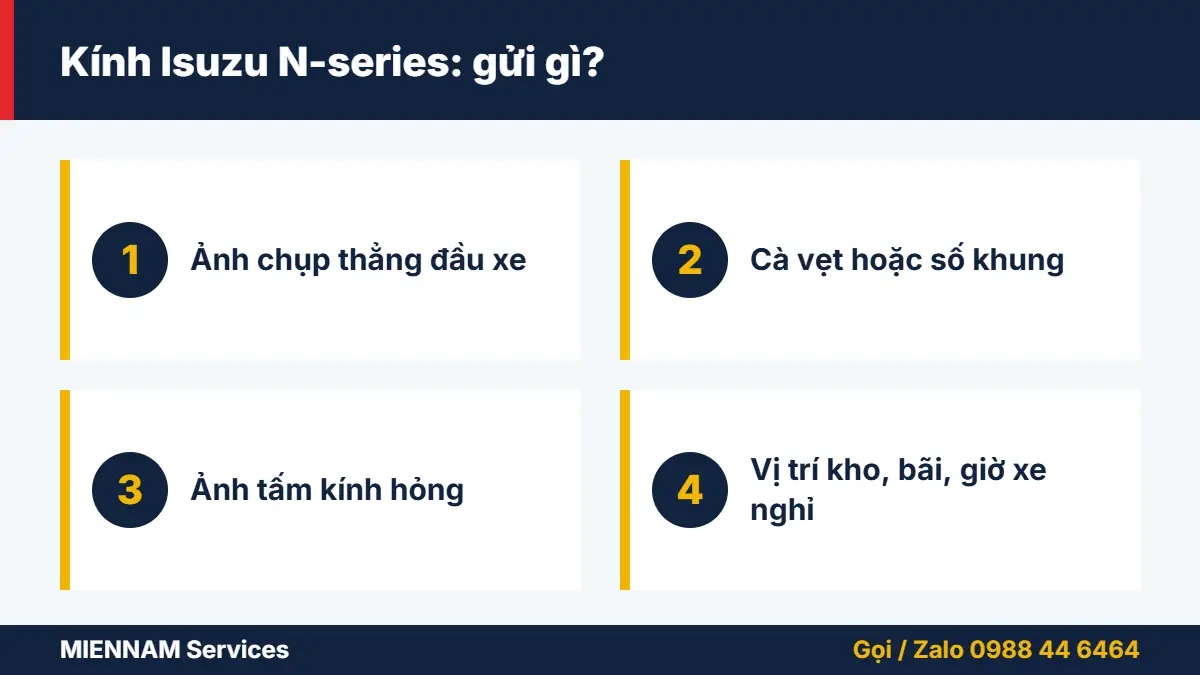 Kính Isuzu N-series: gửi gì?

1 Ảnh chụp thẳng đầu xe

2 Cà vẹt hoặc số khung

3 Ảnh tấm kính hỏng

4 Vị trí kho, bãi, giờ xe nghỉ

MIENNAM Services

Gọi / Zalo 0988 44 6464